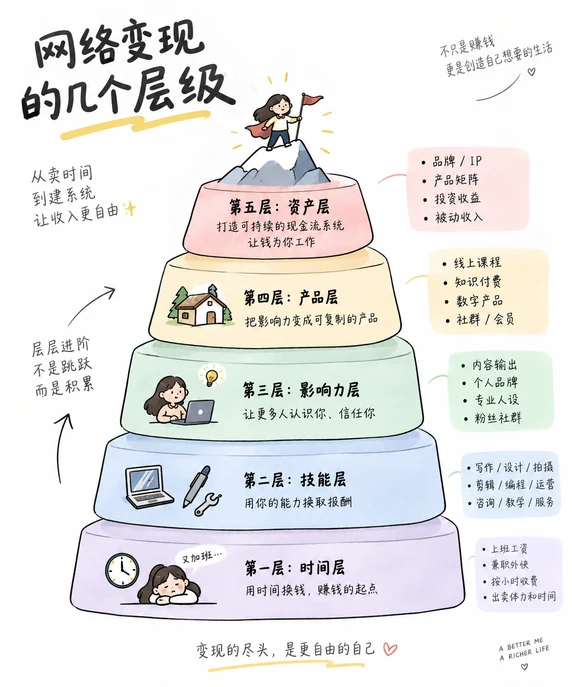 网络变现的几个层级

不只是赚钱
更是创造自己想要的生活

从卖时间
到建系统
让收入更自由

层层进阶
不是跳跃
而是积累

第五层：资产层
打造可持续的现金流系统
让钱为你工作

• 品牌 / IP
• 产品矩阵
• 投资收益
• 被动收入

第四层：产品层
把影响力变成可复制的产品

• 线上课程
• 知识付费
• 数字产品
• 社群 / 会员

第三层：影响力层
让更多人认识你、信任你

• 内容输出
• 个人品牌
• 专业人设
• 粉丝社群

第二层：技能层
用你的能力换取报酬

• 写作 / 设计 / 拍摄
• 剪辑 / 编程 / 运营
• 咨询 / 教学 / 服务

又加班...

第一层：时间层
用时间换钱，赚钱的起点

• 上班工资
• 兼职外快
• 按小时收费
• 出卖体力和时间

变现的尽头，是更自由的自己

A BETTER ME
A RICHER LIFE